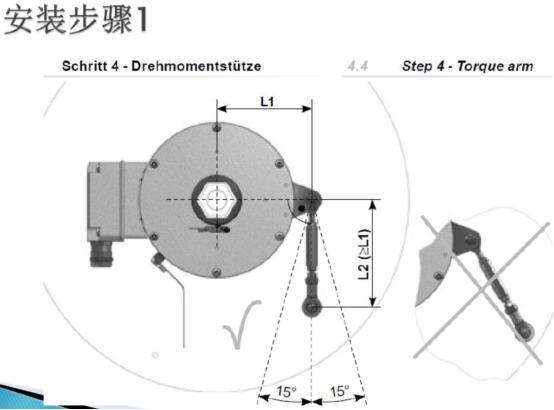 安装步骤1

Schritt 4 - Drehmomentstütze

4.4 Step 4 - Torque arm

L1

L2 (≥L1)

15°

15°